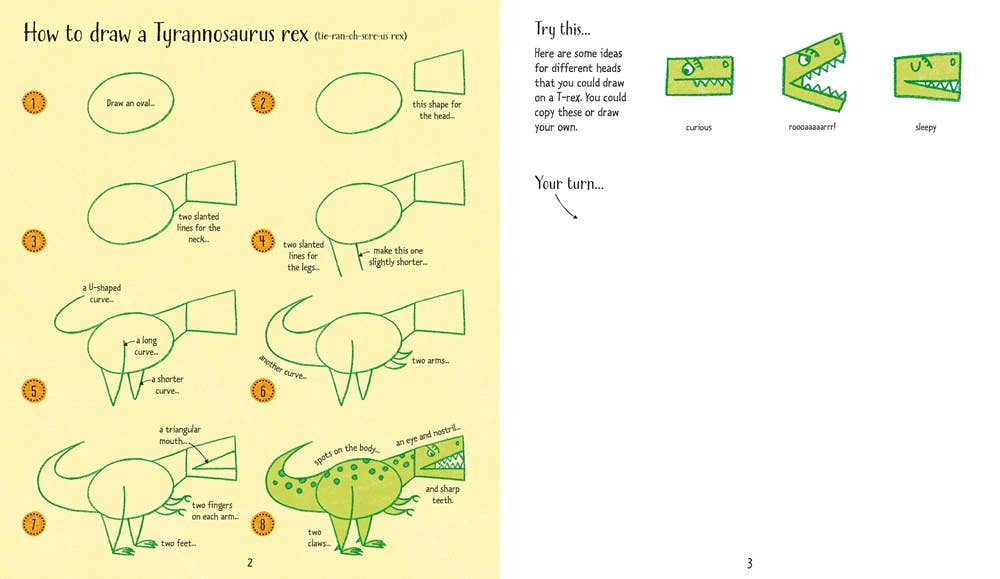 How to draw a Tyrannosaurus rex (tie-ran-oh-sore-us rex)

1
Draw an oval...

2
this shape for the head...

3
two slanted lines for the neck...

4
two slanted lines for the legs...
make this one slightly shorter...

5
a U-shaped curve...
a long curve...
a shorter curve...

6
another curve...
two arms...

7
a triangular mouth...
two fingers on each arm...
two feet...

8
spots on the body...
an eye and nostril...
and sharp teeth.
two claws...

2

Try this...

Here are some ideas for different heads that you could draw on a T-rex. You could copy these or draw your own.

curious
roooaaaaarrr!
sleepy

Your turn...

3